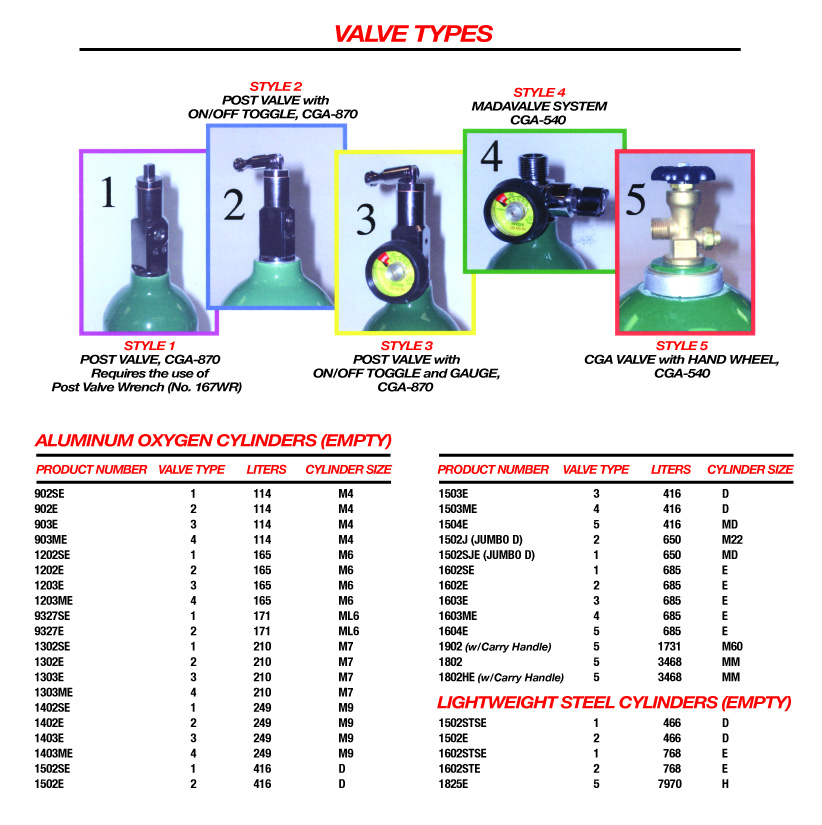 VALVE TYPES

STYLE 2
POST VALVE with
ON/OFF TOGGLE, CGA-870

STYLE 4
MADAVALVE SYSTEM
CGA-540

1

2

3

4

5

STYLE 1
POST VALVE, CGA-870
Requires the use of
Post Valve Wrench (No. 167WR)

STYLE 3
POST VALVE with
ON/OFF TOGGLE and GAUGE,
CGA-870

STYLE 5
CGA VALVE with HAND WHEEL,
CGA-540

ALUMINUM OXYGEN CYLINDERS (EMPTY)

| PRODUCT NUMBER | VALVE TYPE | LITERS | CYLINDER SIZE |
|---|---|---|---|
| 902SE | 1 | 114 | M4 |
| 902E | 2 | 114 | M4 |
| 903E | 3 | 114 | M4 |
| 903ME | 4 | 114 | M4 |
| 1202SE | 1 | 165 | M6 |
| 1202E | 2 | 165 | M6 |
| 1203E | 3 | 165 | M6 |
| 1203ME | 4 | 165 | M6 |
| 9327SE | 1 | 171 | ML6 |
| 9327E | 2 | 171 | ML6 |
| 1302SE | 1 | 210 | M7 |
| 1302E | 2 | 210 | M7 |
| 1303E | 3 | 210 | M7 |
| 1303ME | 4 | 210 | M7 |
| 1402SE | 1 | 249 | M9 |
| 1402E | 2 | 249 | M9 |
| 1403E | 3 | 249 | M9 |
| 1403ME | 4 | 249 | M9 |
| 1502SE | 1 | 416 | D |
| 1502E | 2 | 416 | D |

| PRODUCT NUMBER | VALVE TYPE | LITERS | CYLINDER SIZE |
|---|---|---|---|
| 1503E | 3 | 416 | D |
| 1503ME | 4 | 416 | D |
| 1504E | 5 | 416 | MD |
| 1502J (JUMBO D) | 2 | 650 | M22 |
| 1502SJE (JUMBO D) | 1 | 650 | MD |
| 1602SE | 1 | 685 | E |
| 1602E | 2 | 685 | E |
| 1603E | 3 | 685 | E |
| 1603ME | 4 | 685 | E |
| 1604E | 5 | 685 | E |
| 1902 (w/Carry Handle) | 5 | 1731 | M60 |
| 1802 | 5 | 3468 | MM |
| 1802HE (w/Carry Handle) | 5 | 3468 | MM |

LIGHTWEIGHT STEEL CYLINDERS (EMPTY)

| | | | |
|---|---|---|---|
| 1502STSE | 1 | 466 | D |
| 1502E | 2 | 466 | D |
| 1602STSE | 1 | 768 | E |
| 1602STE | 2 | 768 | E |
| 1825E | 5 | 7970 | H |